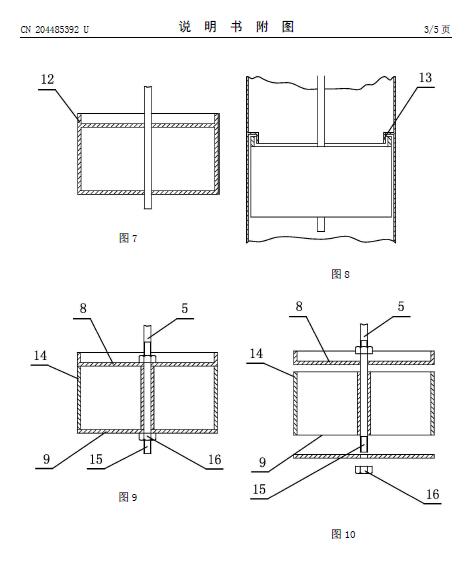 CN 204485392 U 说 明 书 附 图 3/5 页

12

图 7

13

图 8

8
5
14
9
15
16

图 9

8
5
14
9
15
16

图 10